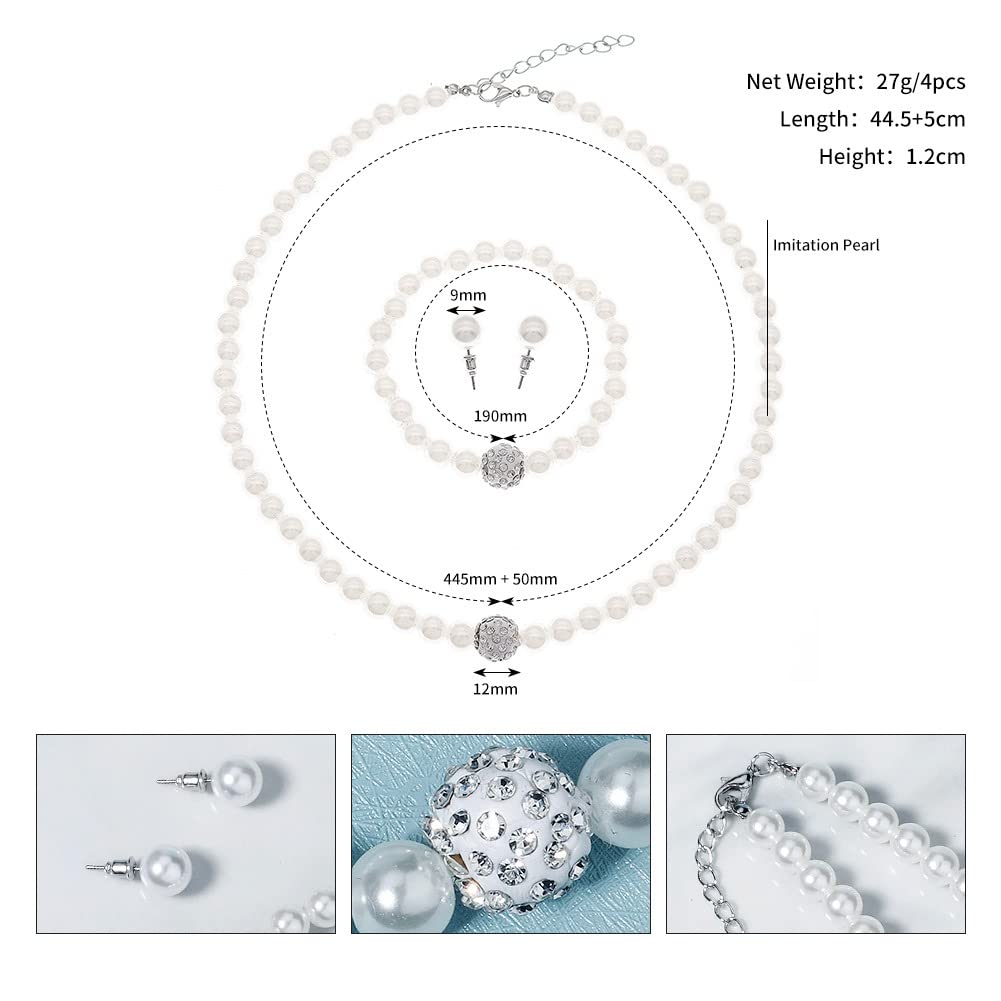 Net Weight：27g/4pcs
Length：44.5+5cm
Height：1.2cm

Imitation Pearl

9mm

190mm

445mm + 50mm

12mm